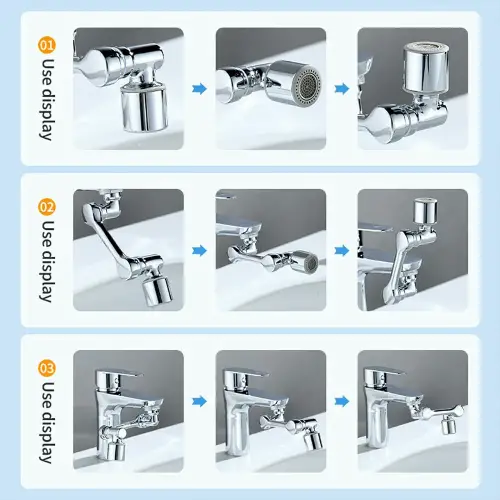 01 Use display

02 Use display

03 Use display