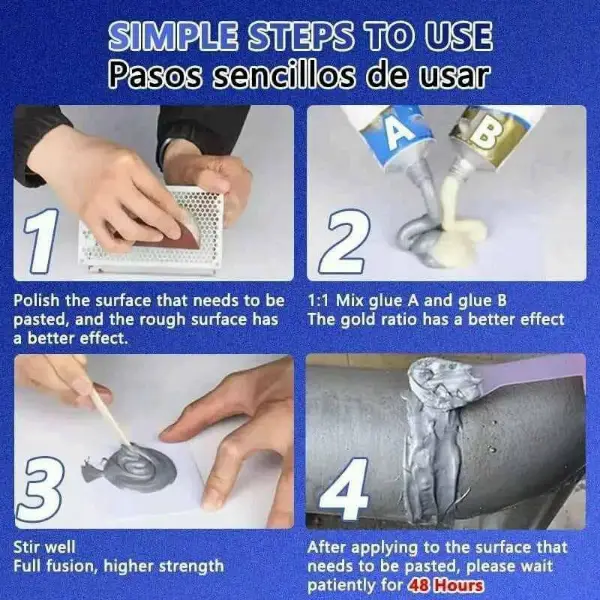 SIMPLE STEPS TO USE
Pasos sencillos de usar

1

Polish the surface that needs to be pasted, and the rough surface has a better effect.

A B

2

1:1 Mix glue A and glue B
The gold ratio has a better effect

3

Stir well
Full fusion, higher strength

4

After applying to the surface that needs to be pasted, please wait patiently for 48 Hours