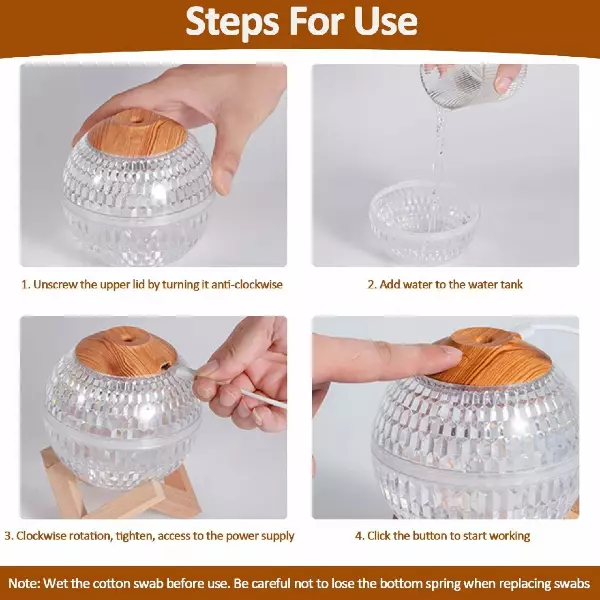 Steps For Use

1. Unscrew the upper lid by turning it anti-clockwise

2. Add water to the water tank

3. Clockwise rotation, tighten, access to the power supply

4. Click the button to start working

Note: Wet the cotton swab before use. Be careful not to lose the bottom spring when replacing swabs